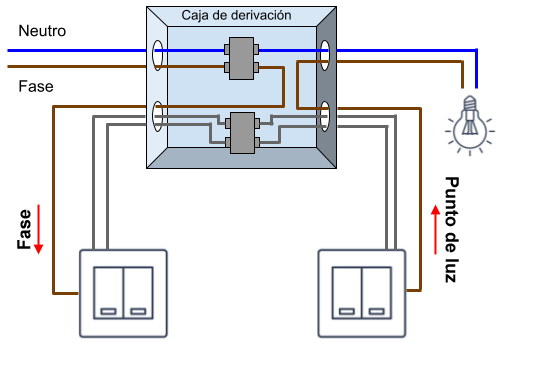 Caja de derivación

Neutro

Fase

Fase

Punto de luz