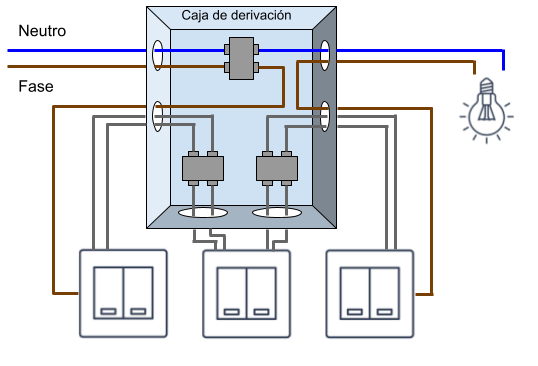 Caja de derivación

Neutro

Fase